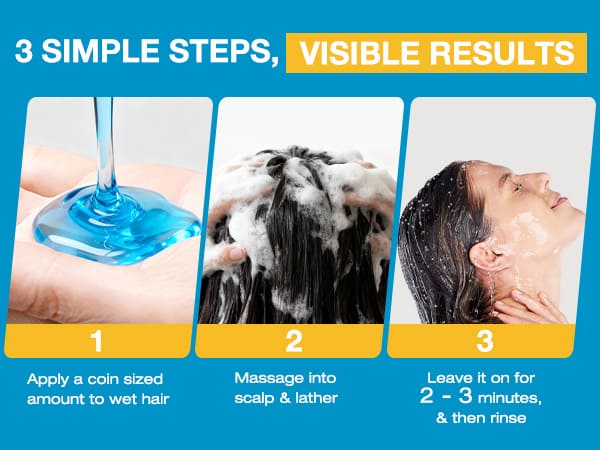 3 SIMPLE STEPS, VISIBLE RESULTS

1

Apply a coin sized amount to wet hair

2

Massage into scalp & lather

3

Leave it on for 2 - 3 minutes, & then rinse