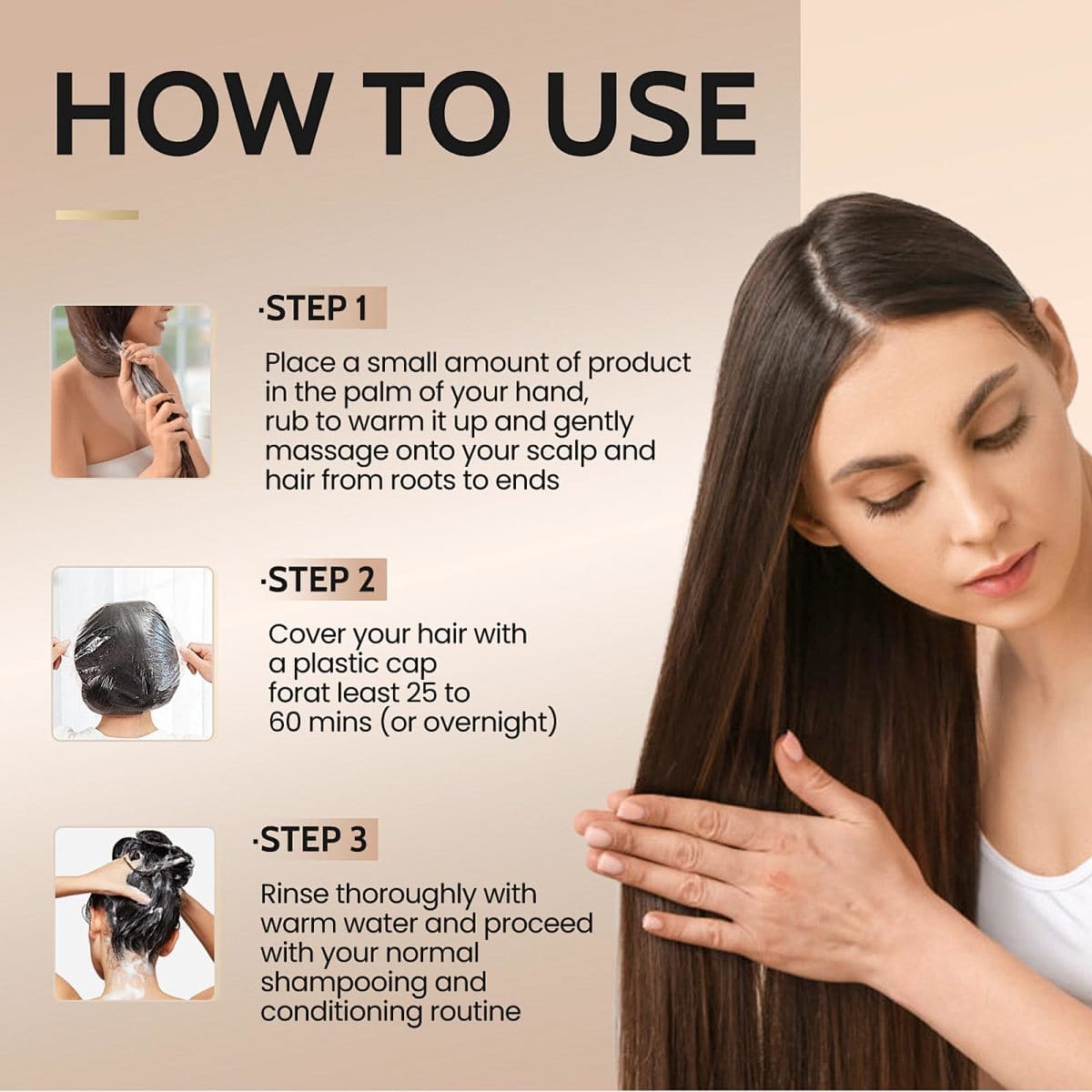 HOW TO USE

·STEP 1

Place a small amount of product in the palm of your hand, rub to warm it up and gently massage onto your scalp and hair from roots to ends

·STEP 2

Cover your hair with a plastic cap forat least 25 to 60 mins (or overnight)

·STEP 3

Rinse thoroughly with warm water and proceed with your normal shampooing and conditioning routine